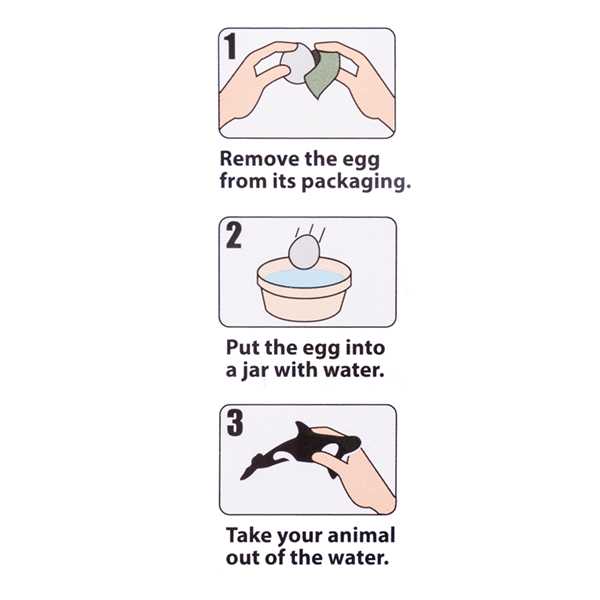 1

Remove the egg from its packaging.

2

Put the egg into a jar with water.

3

Take your animal out of the water.